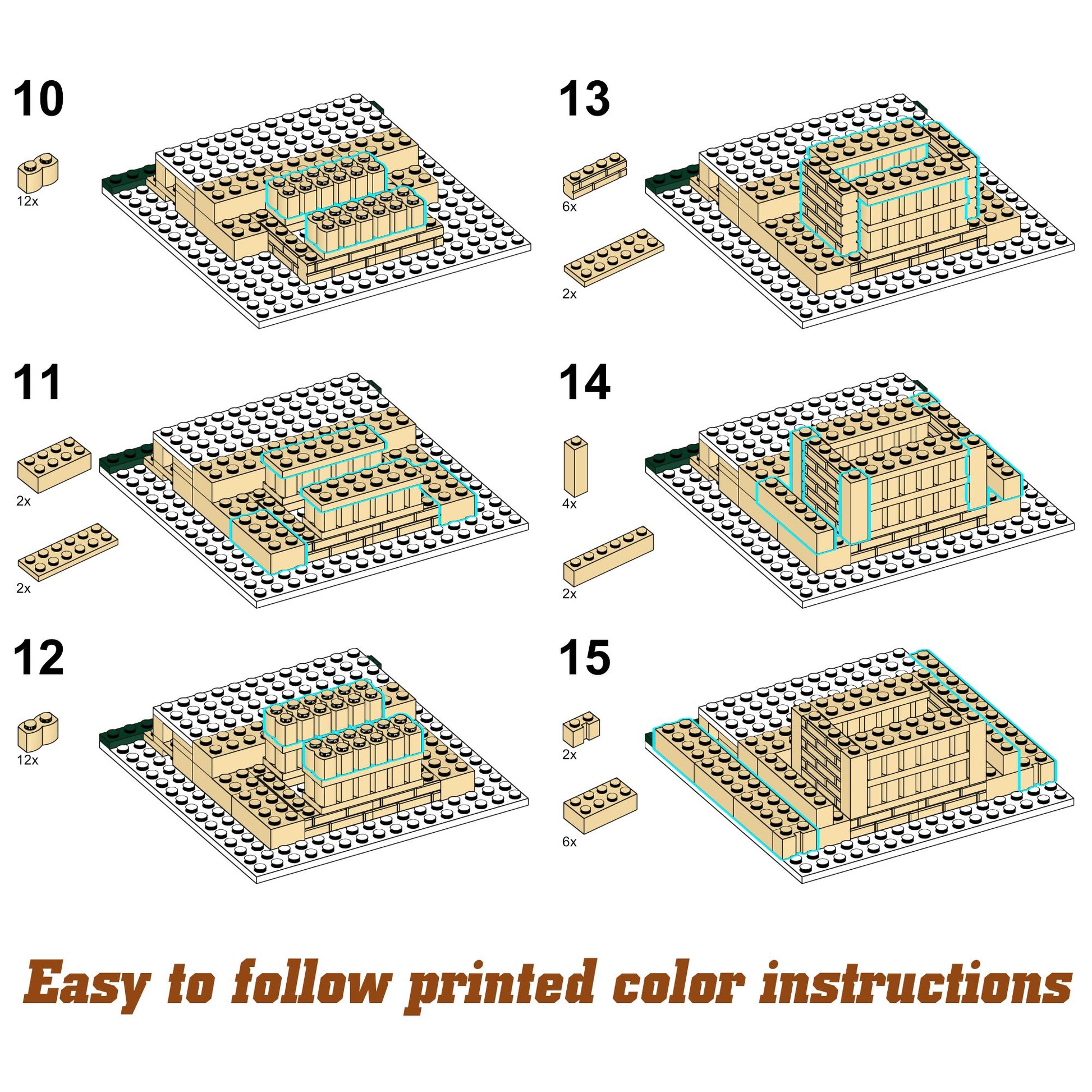 10

12x

11

2x

2x

12

12x

13

6x

2x

14

4x

2x

15

2x

6x

Easy to follow printed color instructions